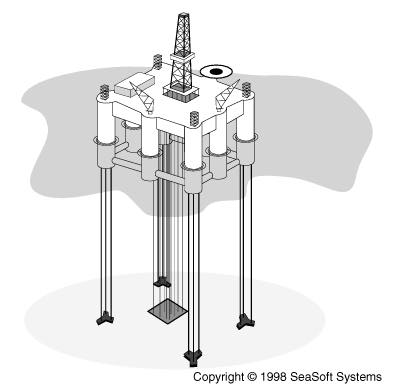 Copyright © 1998 SeaSoft Systems